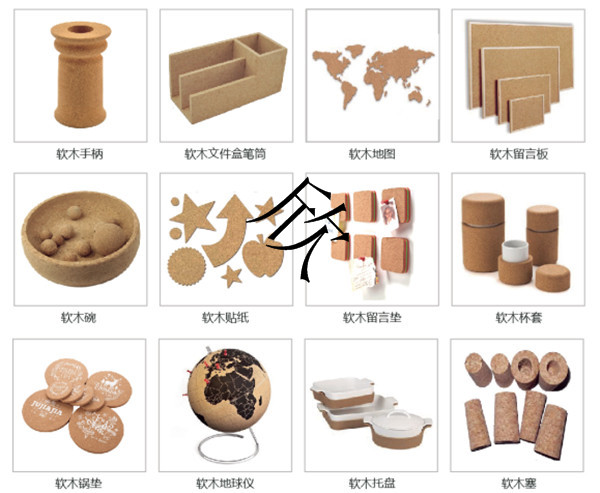 软木手柄

软木文件盒笔筒

软木地图

软木留言板

软木碗

软木贴纸

软木留言垫

软木杯套

软木锅垫

软木地球仪

软木托盘

软木塞